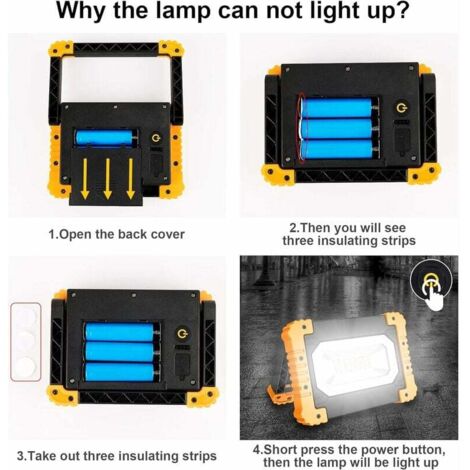 Why the lamp can not light up?

1.Open the back cover

2.Then you will see three insulating strips

3.Take out three insulating strips

4.Short press the power button, then the lamp will be light up