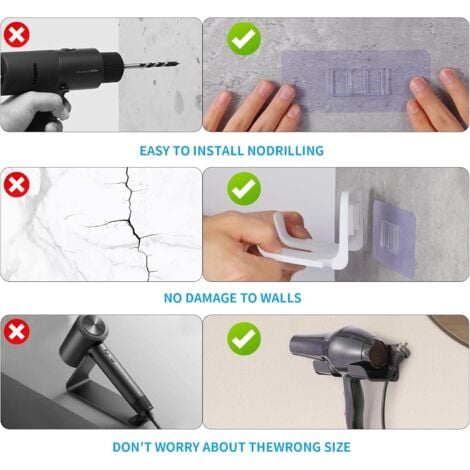 EASY TO INSTALL NODRILLING

NO DAMAGE TO WALLS

DON'T WORRY ABOUT THEWRONG SIZE