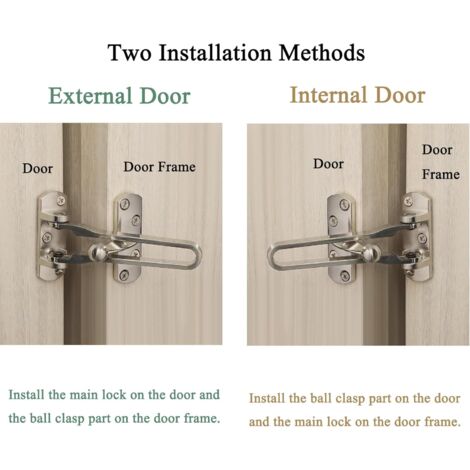 Two Installation Methods

External Door

Door

Door Frame

Install the main lock on the door and the ball clasp part on the door frame.

Internal Door

Door

Door Frame

Install the ball clasp part on the door and the main lock on the door frame.