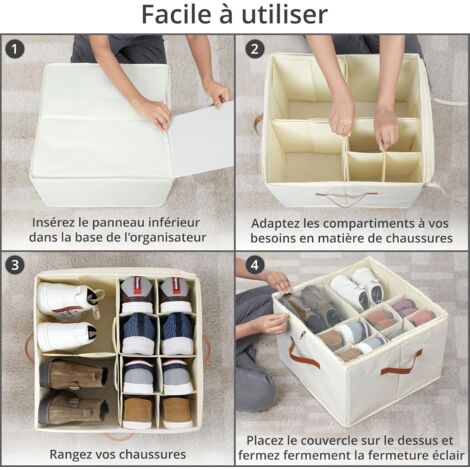 Facile à utiliser

1

Insérez le panneau inférieur dans la base de l'organisateur

2

Adaptez les compartiments à vos besoins en matière de chaussures

3

Rangez vos chaussures

4

Placez le couvercle sur le dessus et fermez fermement la fermeture éclair