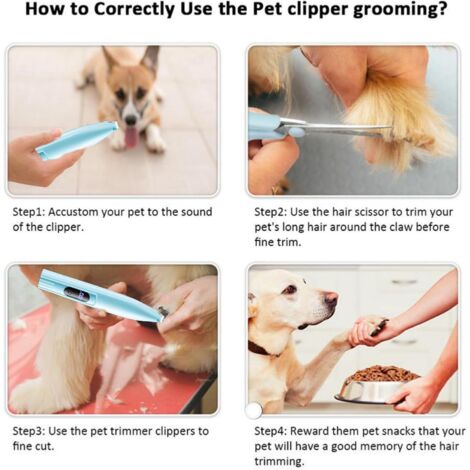 How to Correctly Use the Pet clipper grooming?

Step1: Accustom your pet to the sound of the clipper.

Step2: Use the hair scissor to trim your pet's long hair around the claw before fine trim.

Step3: Use the pet trimmer clippers to fine cut.

Step4: Reward them pet snacks that your pet will have a good memory of the hair trimming.