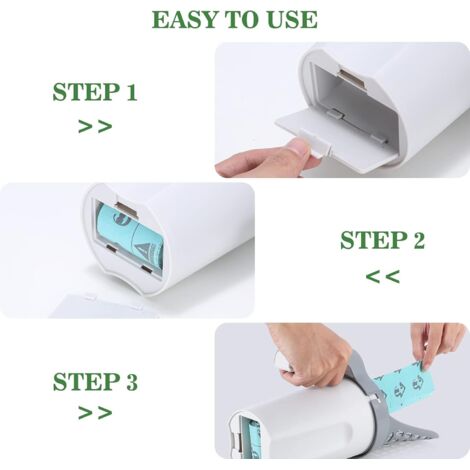 EASY TO USE

STEP 1
>>

STEP 2
<<

STEP 3
>>