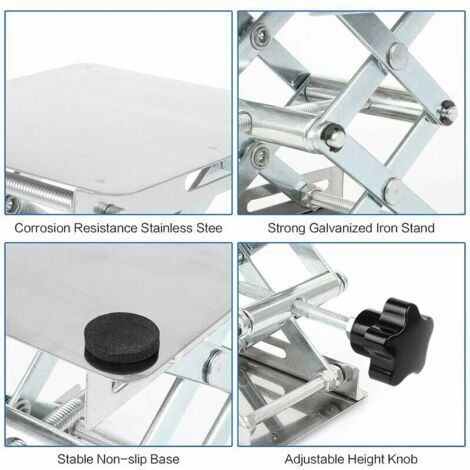 Corrosion Resistance Stainless Stee

Strong Galvanized Iron Stand

Stable Non-slip Base

Adjustable Height Knob