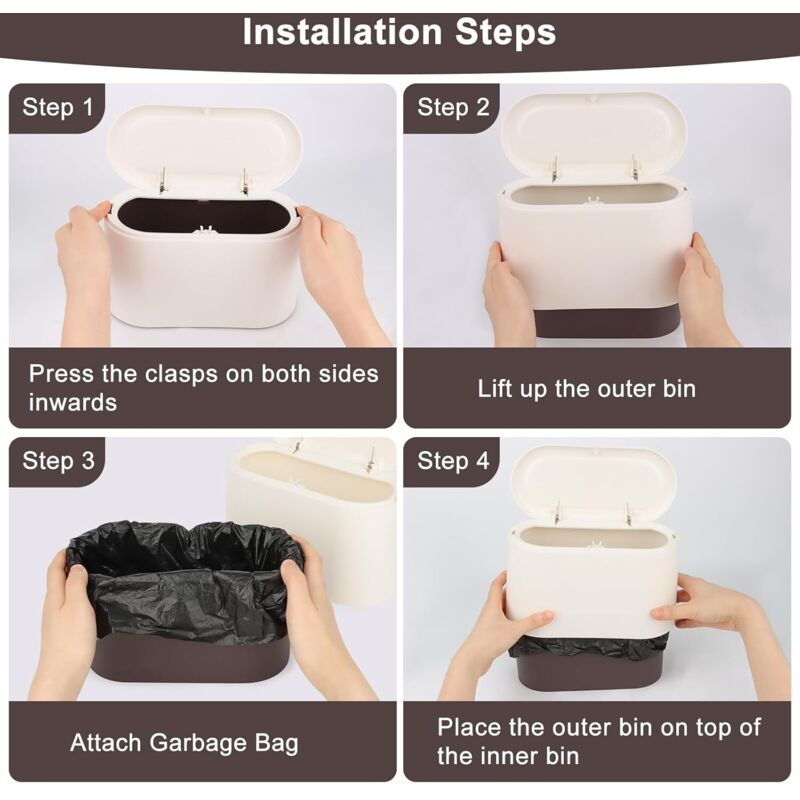 Installation Steps

Step 1

Press the clasps on both sides inwards

Step 2

Lift up the outer bin

Step 3

Attach Garbage Bag

Step 4

Place the outer bin on top of the inner bin