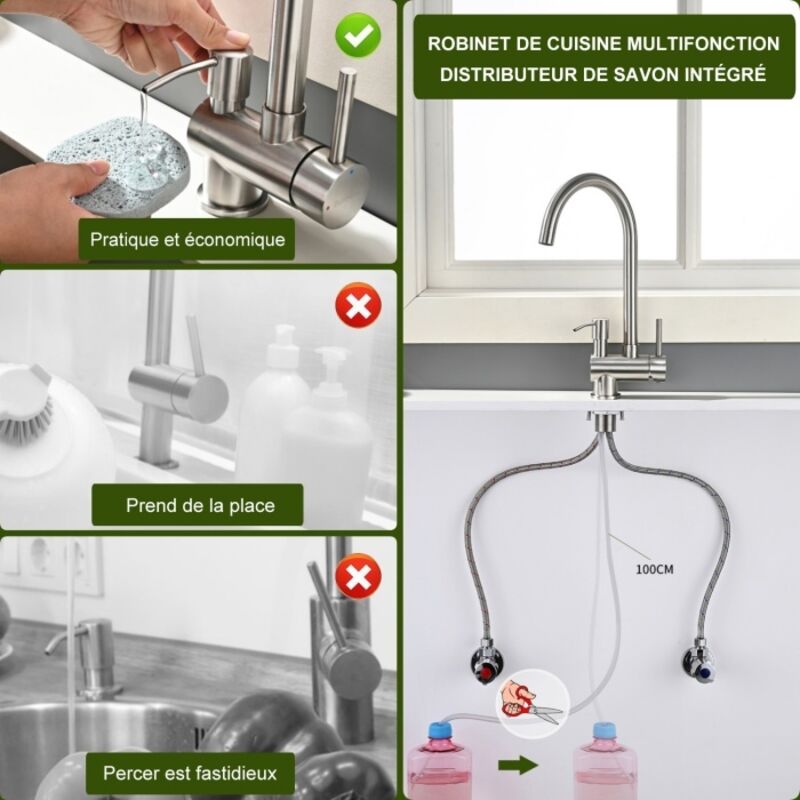 Pratique et économique

Prend de la place

Percer est fastidieux

ROBINET DE CUISINE MULTIFONCTION
DISTRIBUTEUR DE SAVON INTÉGRÉ

100CM