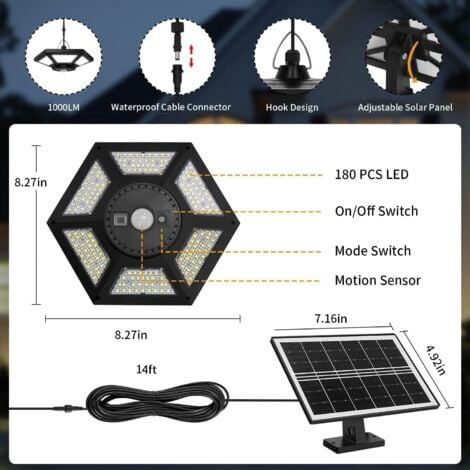 1000LM

Waterproof Cable Connector

Hook Design

Adjustable Solar Panel

8.27in

180 PCS LED

On/Off Switch

Mode Switch

Motion Sensor

8.27in

7.16in

4.92in

14ft