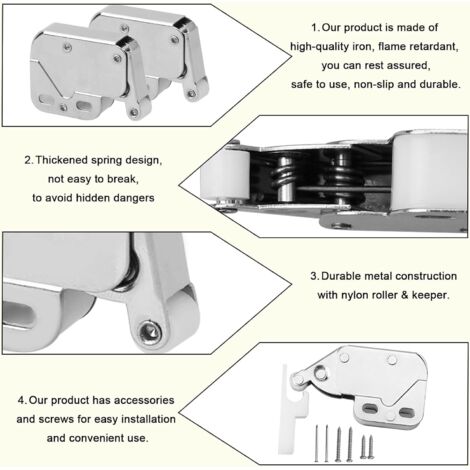 1. Our product is made of high-quality iron, flame retardant, you can rest assured, safe to use, non-slip and durable.

2. Thickened spring design, not easy to break, to avoid hidden dangers

3. Durable metal construction with nylon roller & keeper.

4. Our product has accessories and screws for easy installation and convenient use.