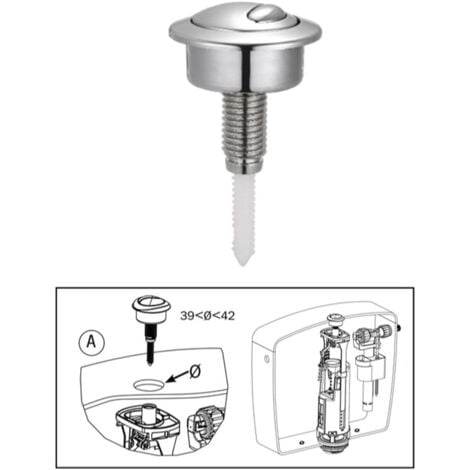 39<Ø<42

A

Ø