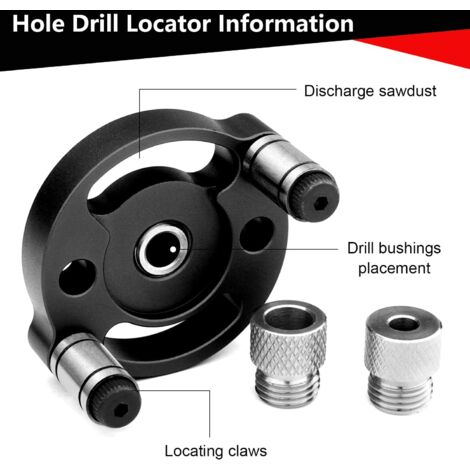 Hole Drill Locator Information

Discharge sawdust

Drill bushings placement

Locating claws