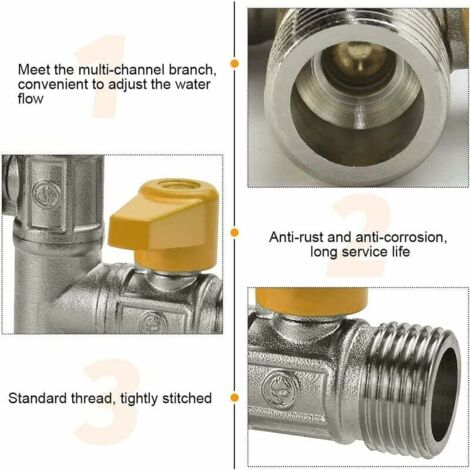 1

Meet the multi-channel branch, convenient to adjust the water flow

2

Anti-rust and anti-corrosion, long service life

3

Standard thread, tightly stitched