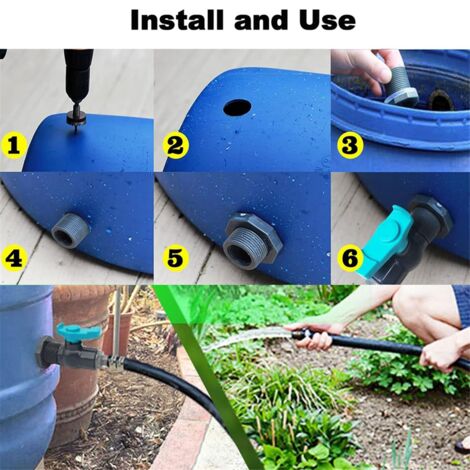 Install and Use

1

2

3

4

5

6