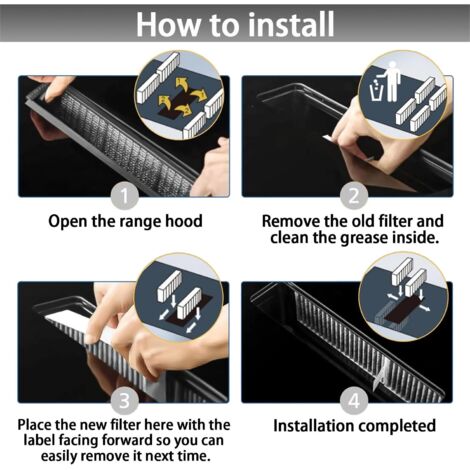 How to install

1

Open the range hood

2

Remove the old filter and clean the grease inside.

3

Place the new filter here with the label facing forward so you can easily remove it next time.

4

Installation completed