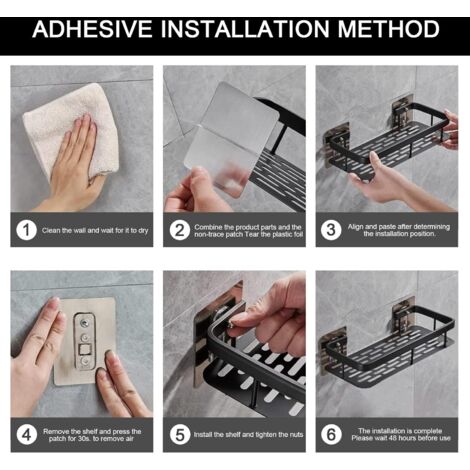 ADHESIVE INSTALLATION METHOD

1 Clean the wall and wait for it to dry

2 Combine the product parts and the non-trace patch Tear the plastic foil

3 Align and paste after determining the installation position.

4 Remove the shelf and press the patch for 30s. to remove air

5 Install the shelf and tighten the nuts

6 The installation is complete Please wait 48 hours before use