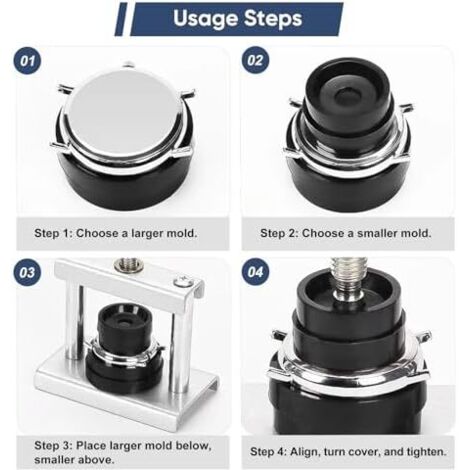 Usage Steps

01

Step 1: Choose a larger mold.

02

Step 2: Choose a smaller mold.

03

Step 3: Place larger mold below, smaller above.

04

Step 4: Align, turn cover, and tighten.