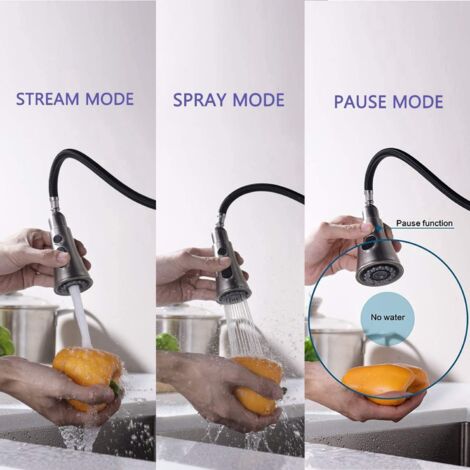 STREAM MODE

SPRAY MODE

PAUSE MODE

Pause function

No water