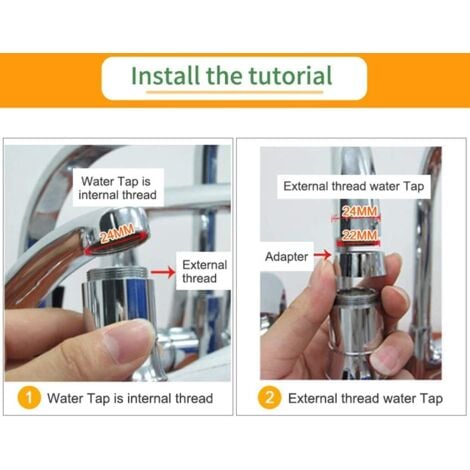 Install the tutorial

Water Tap is internal thread

24MM

External thread

1 Water Tap is internal thread

External thread water Tap

24MM

22MM

Adapter

2 External thread water Tap