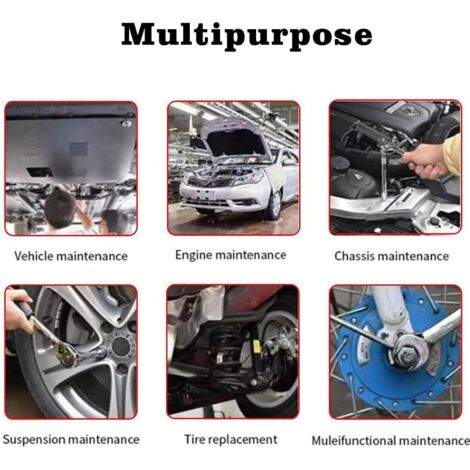 Multipurpose

Vehicle maintenance

Engine maintenance

Chassis maintenance

Suspension maintenance

Tire replacement

Muleifunctional maintenance