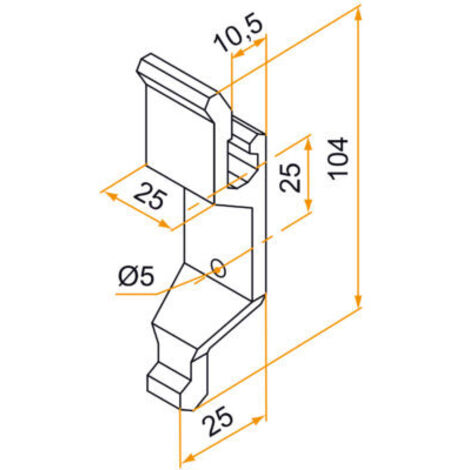 10,5
104
25
25
Ø5
25