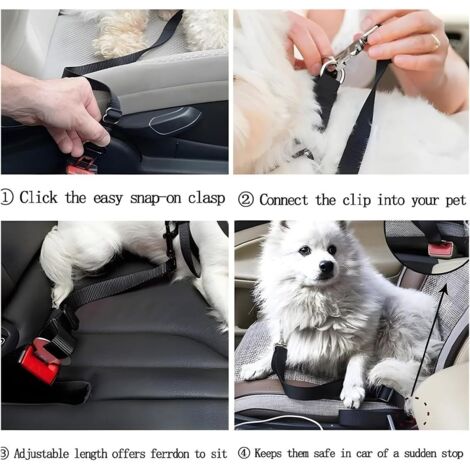 ① Click the easy snap-on clasp

② Connect the clip into your pet

③ Adjustable length offers ferrdon to sit

④ Keeps them safe in car of a sudden stop