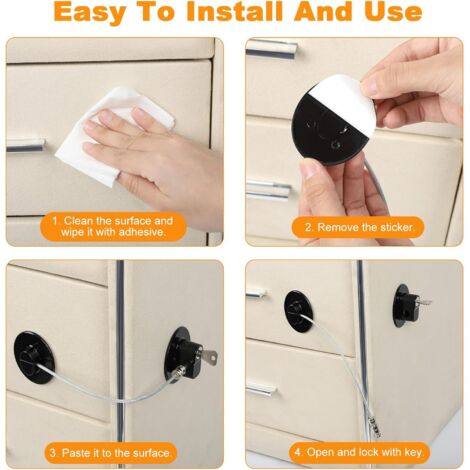 Easy To Install And Use

1. Clean the surface and wipe it with adhesive.

2. Remove the sticker.

3. Paste it to the surface.

4. Open and lock with key.