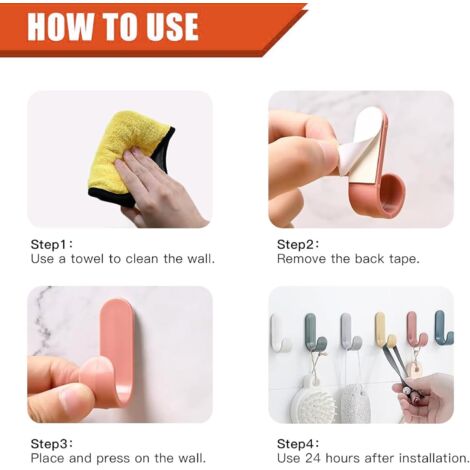 HOW TO USE

Step1:
Use a towel to clean the wall.

Step2:
Remove the back tape.

Step3:
Place and press on the wall.

Step4:
Use 24 hours after installation.