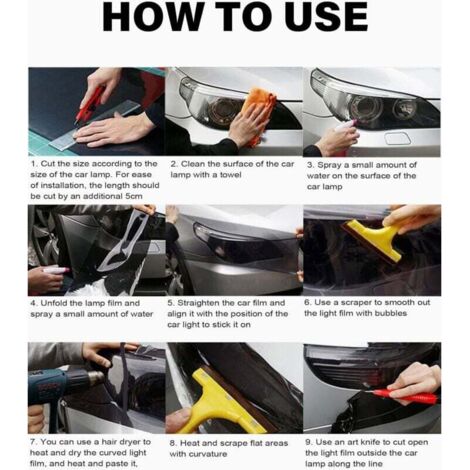 HOW TO USE

1. Cut the size according to the size of the car lamp. For ease of installation, the length should be cut by an additional 5cm

2. Clean the surface of the car lamp with a towel

3. Spray a small amount of water on the surface of the car lamp

4. Unfold the lamp film and spray a small amount of water

5. Straighten the car film and align it with the position of the car light to stick it on

6. Use a scraper to smooth out the light film with bubbles

7. You can use a hair dryer to heat and dry the curved light film, and heat and paste it,

8. Heat and scrape flat areas with curvature

9. Use an art knife to cut open the light film outside the car lamp along the line