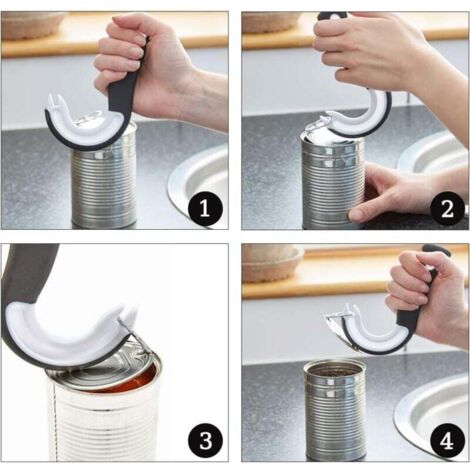 1

2

3

4