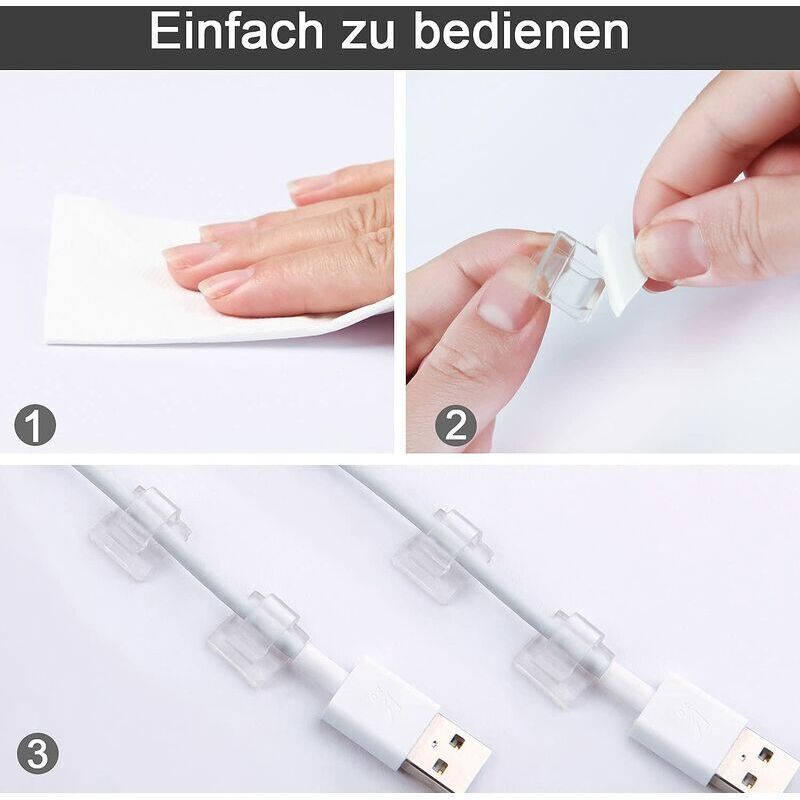 Einfach zu bedienen

1

2

3