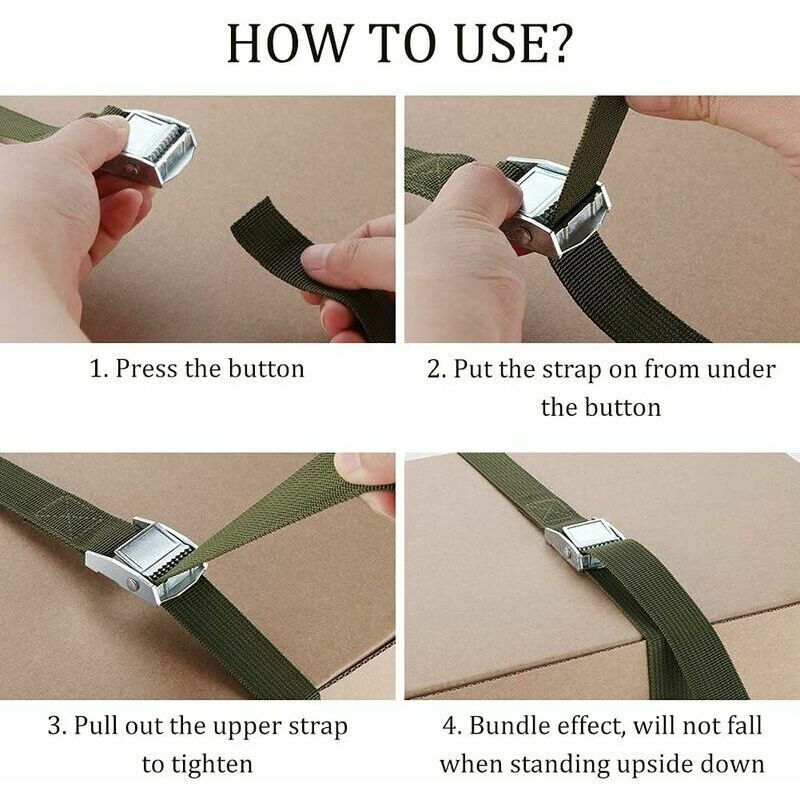 HOW TO USE?

1. Press the button

2. Put the strap on from under the button

3. Pull out the upper strap to tighten

4. Bundle effect, will not fall when standing upside down