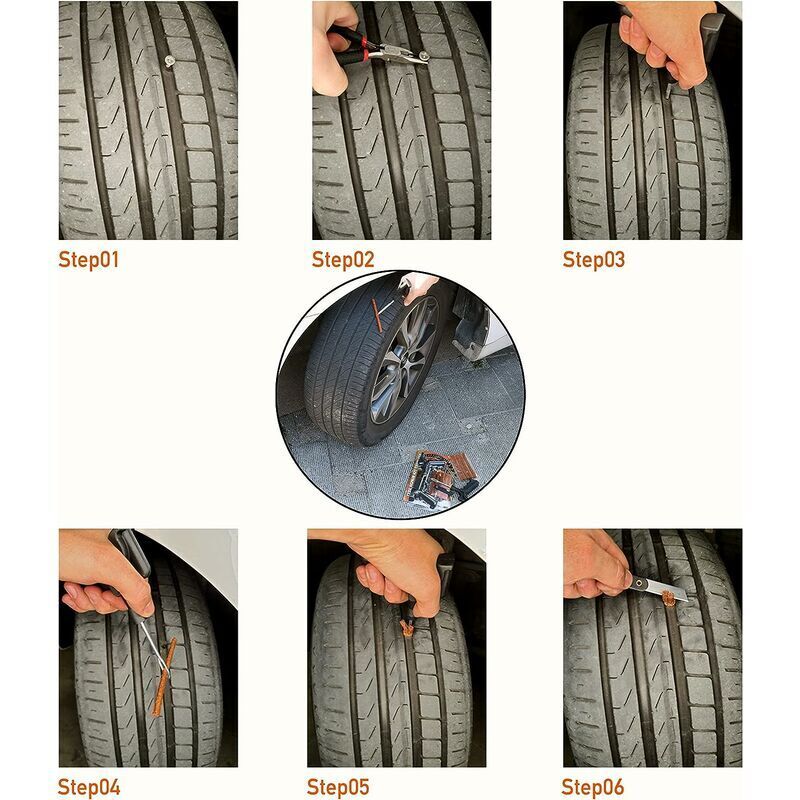 Step01

Step02

Step03

Step04

Step05

Step06