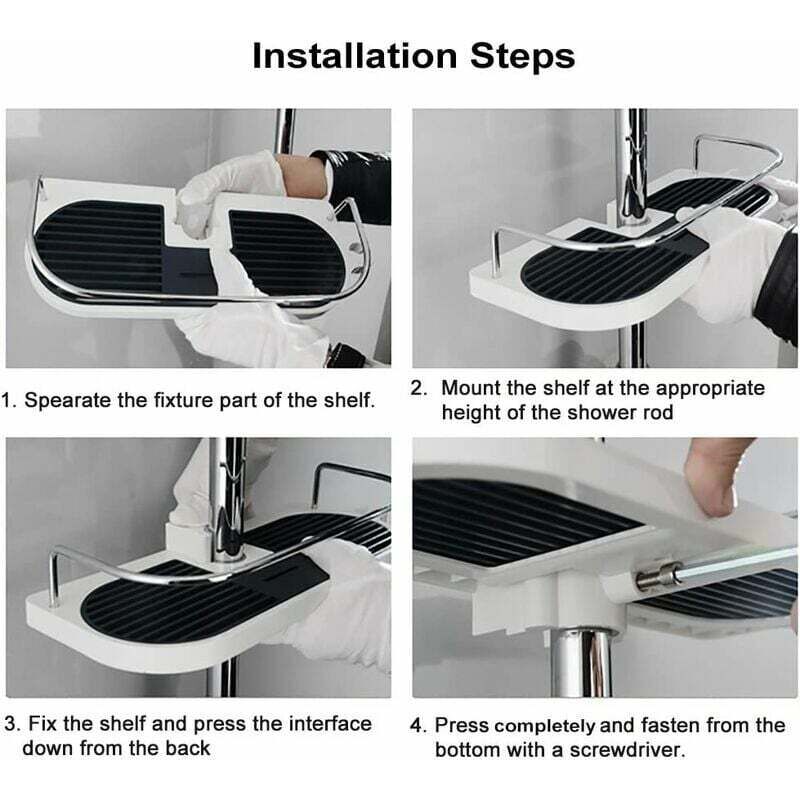 Installation Steps

1. Spearate the fixture part of the shelf.

2. Mount the shelf at the appropriate height of the shower rod

3. Fix the shelf and press the interface down from the back

4. Press completely and fasten from the bottom with a screwdriver.