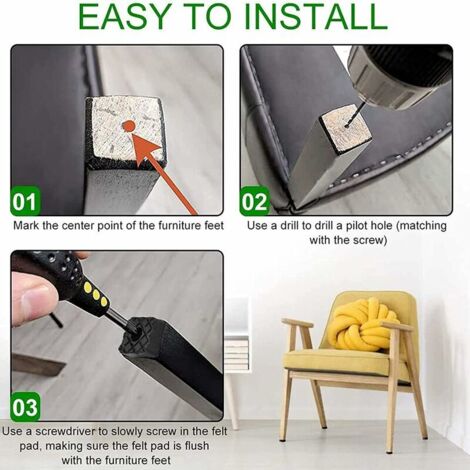 EASY TO INSTALL

01

Mark the center point of the furniture feet

02

Use a drill to drill a pilot hole (matching with the screw)

03

Use a screwdriver to slowly screw in the felt pad, making sure the felt pad is flush with the furniture feet