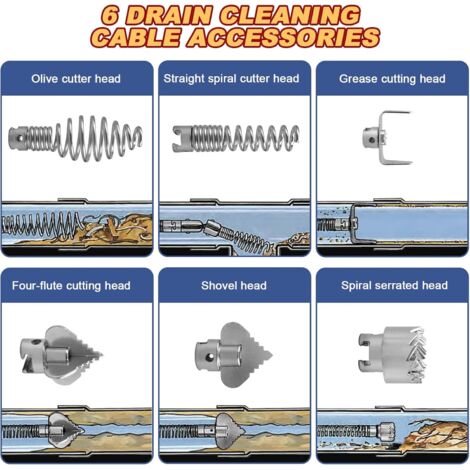 6 DRAIN CLEANING CABLE ACCESSORIES

Olive cutter head

Straight spiral cutter head

Grease cutting head

Four-flute cutting head

Shovel head

Spiral serrated head