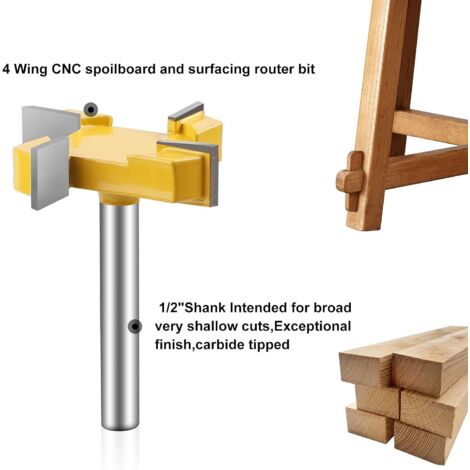 4 Wing CNC spoilboard and surfacing router bit

1/2"Shank Intended for broad very shallow cuts,Exceptional finish,carbide tipped