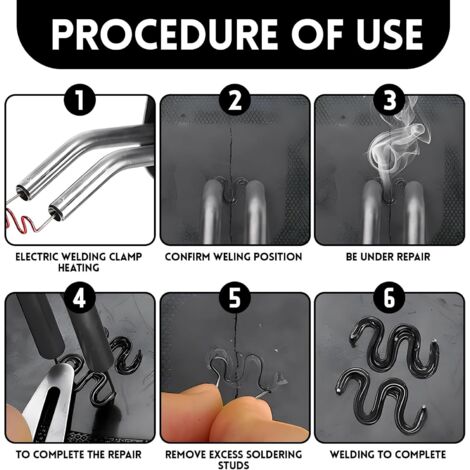 PROCEDURE OF USE

1

ELECTRIC WELDING CLAMP HEATING

2

CONFIRM WELING POSITION

3

BE UNDER REPAIR

4

TO COMPLETE THE REPAIR

5

REMOVE EXCESS SOLDERING STUDS

6

WELDING TO COMPLETE