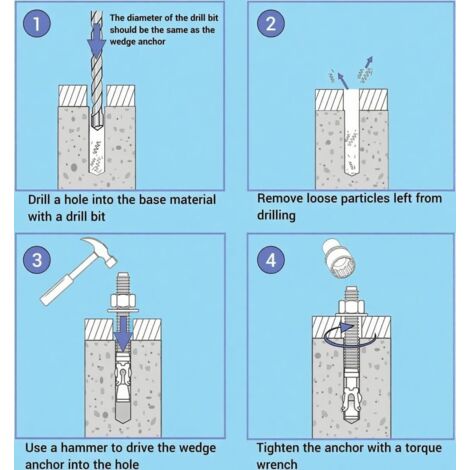 1

The diameter of the drill bit should be the same as the wedge anchor

Drill a hole into the base material with a drill bit

2

Remove loose particles left from drilling

3

Use a hammer to drive the wedge anchor into the hole

4

Tighten the anchor with a torque wrench