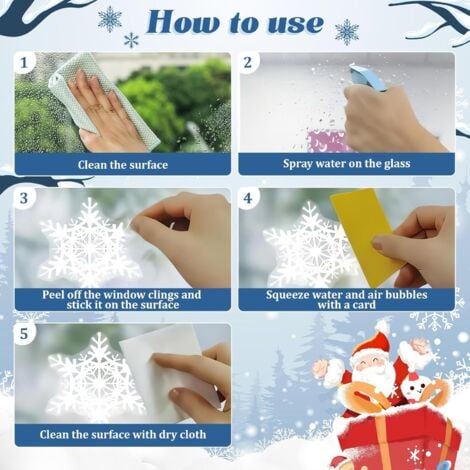 How to use

1
Clean the surface

2
Spray water on the glass

3
Peel off the window clings and stick it on the surface

4
Squeeze water and air bubbles with a card

5
Clean the surface with dry cloth