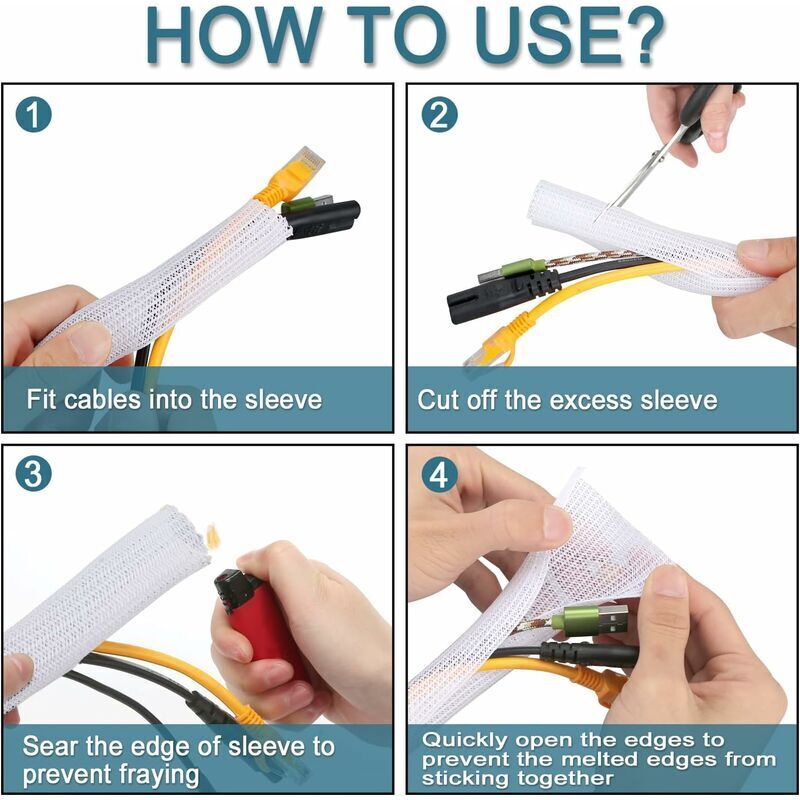 HOW TO USE?

1

Fit cables into the sleeve

2

Cut off the excess sleeve

3

Sear the edge of sleeve to prevent fraying

4

Quickly open the edges to prevent the melted edges from sticking together