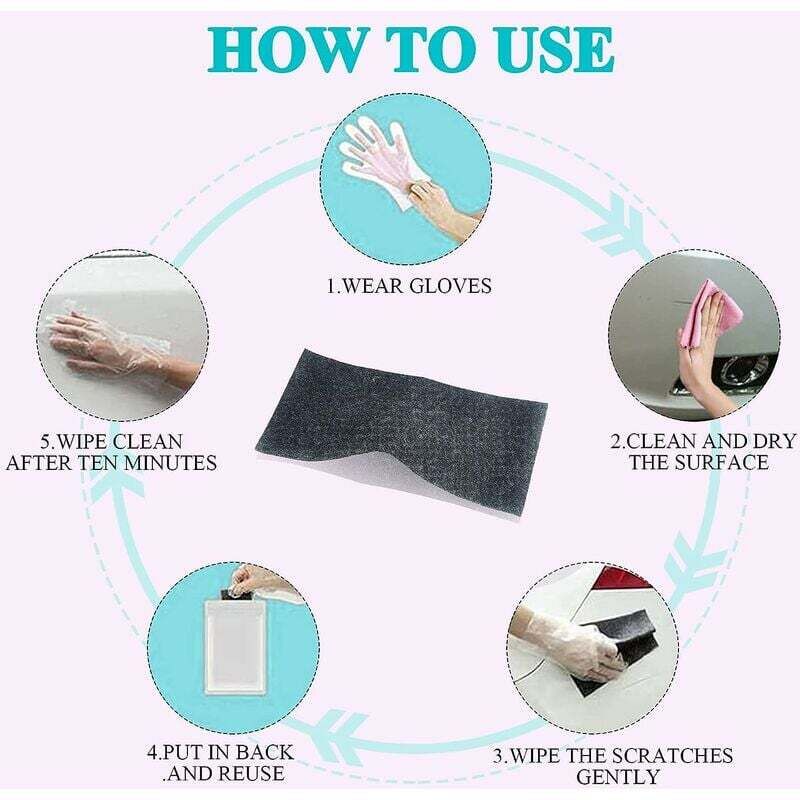 HOW TO USE

1.WEAR GLOVES

2.CLEAN AND DRY THE SURFACE

3.WIPE THE SCRATCHES GENTLY

4.PUT IN BACK .AND REUSE

5.WIPE CLEAN AFTER TEN MINUTES