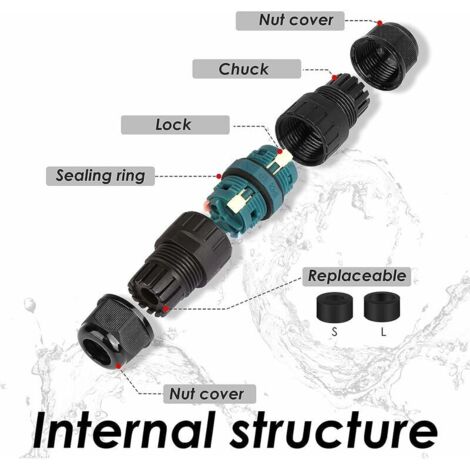 Nut cover

Chuck

Lock

Sealing ring

Replaceable

S L

Nut cover

Internal structure