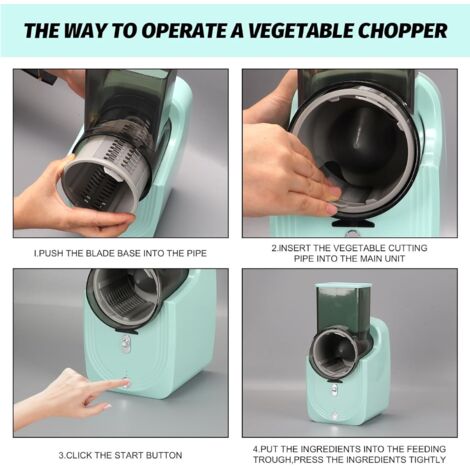 THE WAY TO OPERATE A VEGETABLE CHOPPER

I.PUSH THE BLADE BASE INTO THE PIPE

2.INSERT THE VEGETABLE CUTTING PIPE INTO THE MAIN UNIT

3.CLICK THE START BUTTON

4.PUT THE INGREDIENTS INTO THE FEEDING TROUGH,PRESS THE INGREDIENTS TIGHTLY