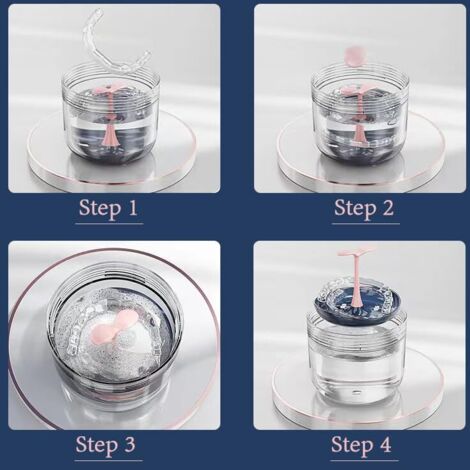 Step 1

Step 2

Step 3

Step 4