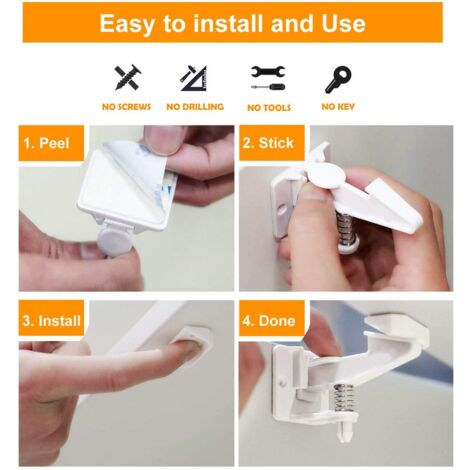 Easy to install and Use

NO SCREWS

NO DRILLING

NO TOOLS

NO KEY

1. Peel

2. Stick

3. Install

4. Done