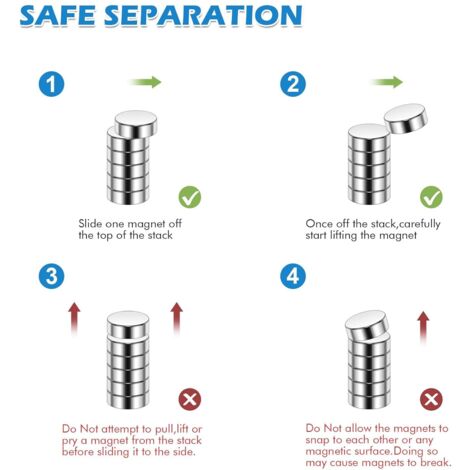 SAFE SEPARATION

1

Slide one magnet off the top of the stack

2

Once off the stack,carefully start lifting the magnet

3

Do Not attempt to pull,lift or pry a magnet from the stack before sliding it to the side.

4

Do Not allow the magnets to snap to each other or any magnetic surface.Doing so may cause magnets to break.