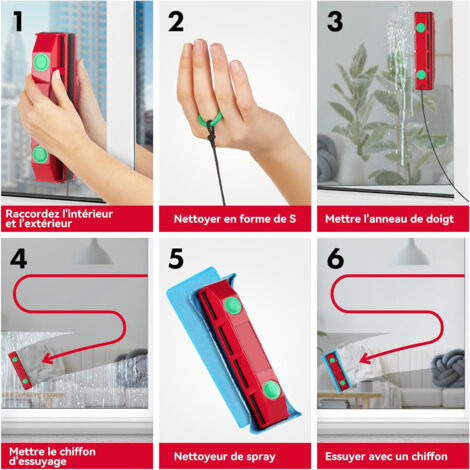 1

Raccordez l'intérieur et l'extérieur

2

Nettoyer en forme de S

3

Mettre l'anneau de doigt

4

Mettre le chiffon d'essuyage

5

Nettoyeur de spray

6

Essuyer avec un chiffon