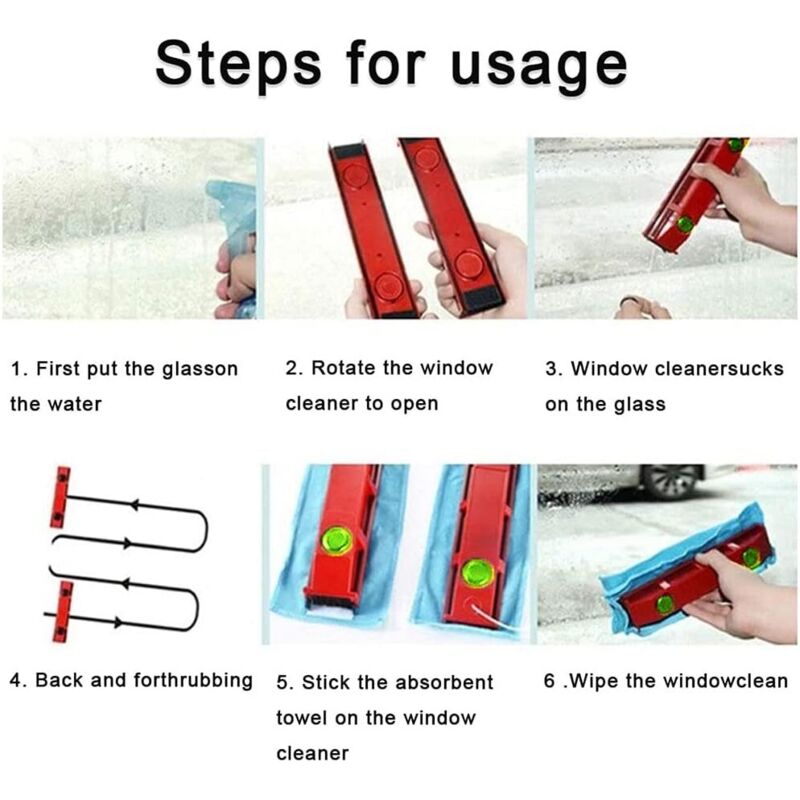 Steps for usage

1. First put the glasson the water

2. Rotate the window cleaner to open

3. Window cleanersucks on the glass

4. Back and forthrubbing

5. Stick the absorbent towel on the window cleaner

6 .Wipe the windowclean