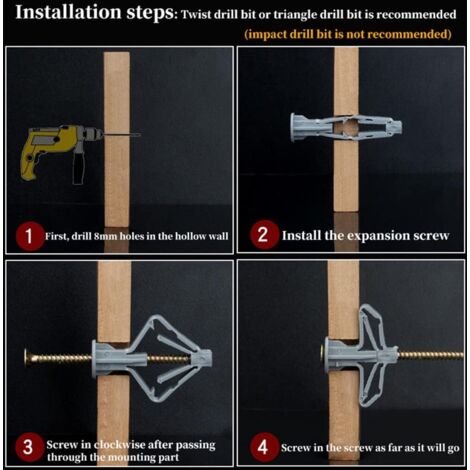 Installation steps: Twist drill bit or triangle drill bit is recommended
(impact drill bit is not recommended)

1 First, drill 8mm holes in the hollow wall

2 Install the expansion screw

3 Screw in clockwise after passing through the mounting part

4 Screw in the screw as far as it will go