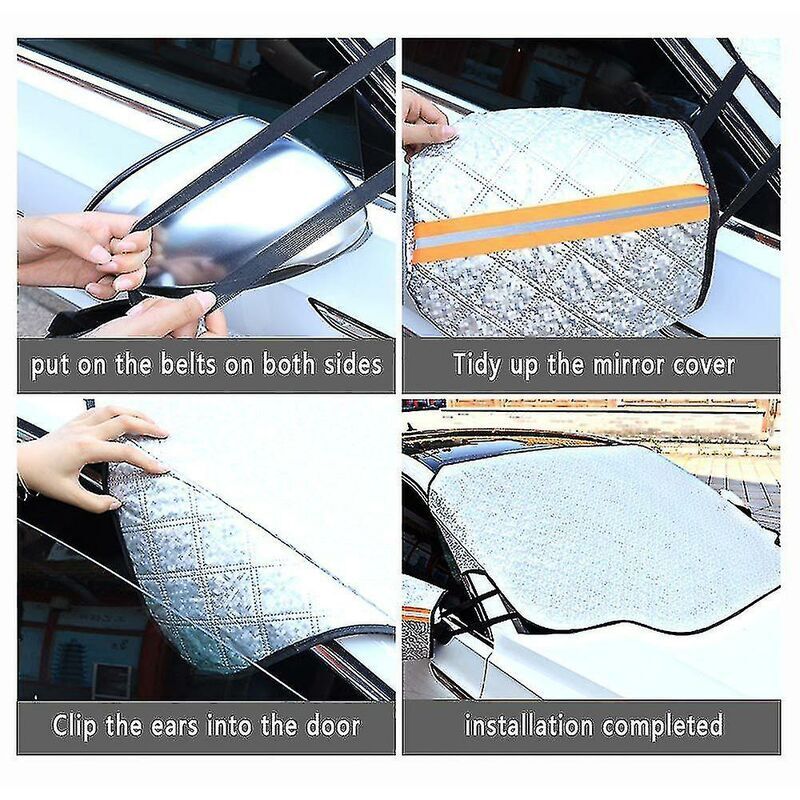 put on the belts on both sides

Tidy up the mirror cover

Clip the ears into the door

installation completed