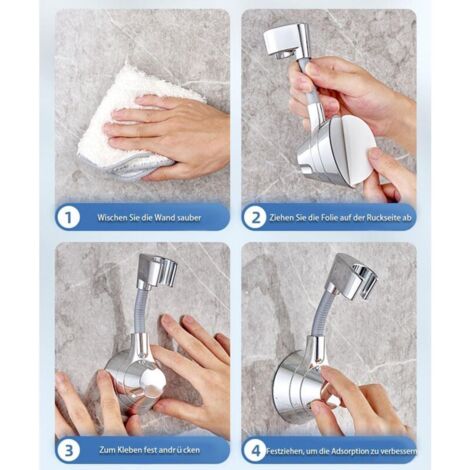 1 Wischen Sie die Wand sauber

2 Ziehen Sie die Folie auf der Ruckseite ab

3 Zum Kleben fest andr ü cken

4 Festziehen, um die Adsorption zu verbessern