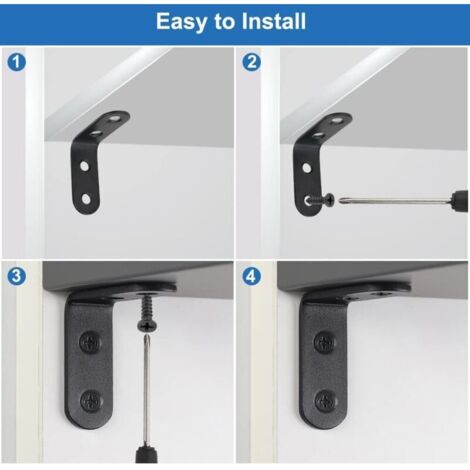 Easy to Install

1

2

3

4